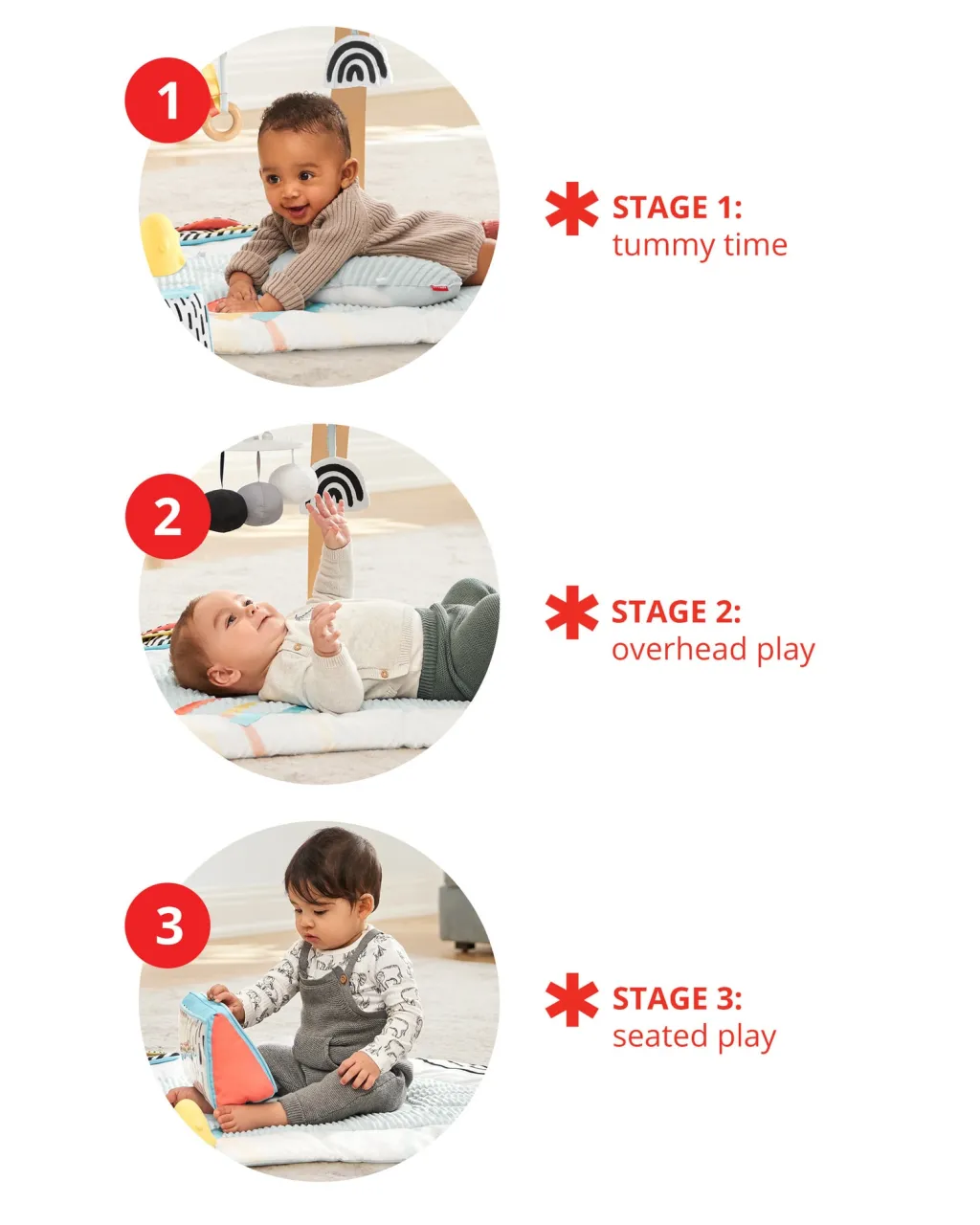 1

STAGE 1:
tummy time

2

STAGE 2:
overhead play

3

STAGE 3:
seated play